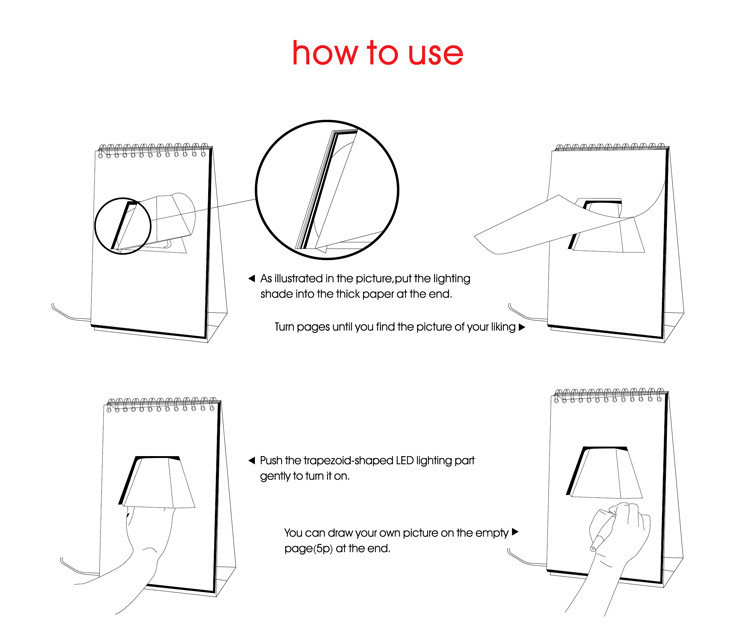 how to use

◀ As illustrated in the picture,put the lighting shade into the thick paper at the end.

Turn pages until you find the picture of your liking ▶

◀ Push the trapezoid-shaped LED lighting part gently to turn it on.

You can draw your own picture on the empty ▶ page(5p) at the end.